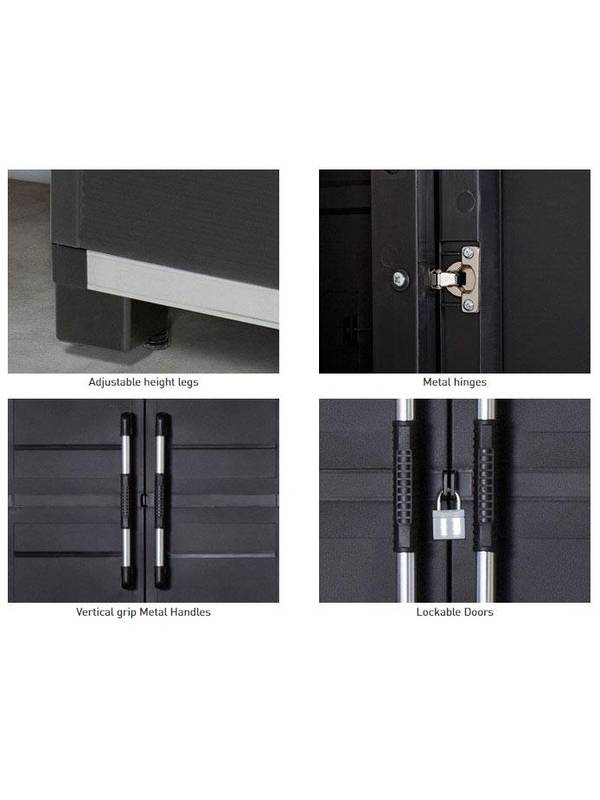 Adjustable height legs

Metal hinges

Vertical grip Metal Handles

Lockable Doors