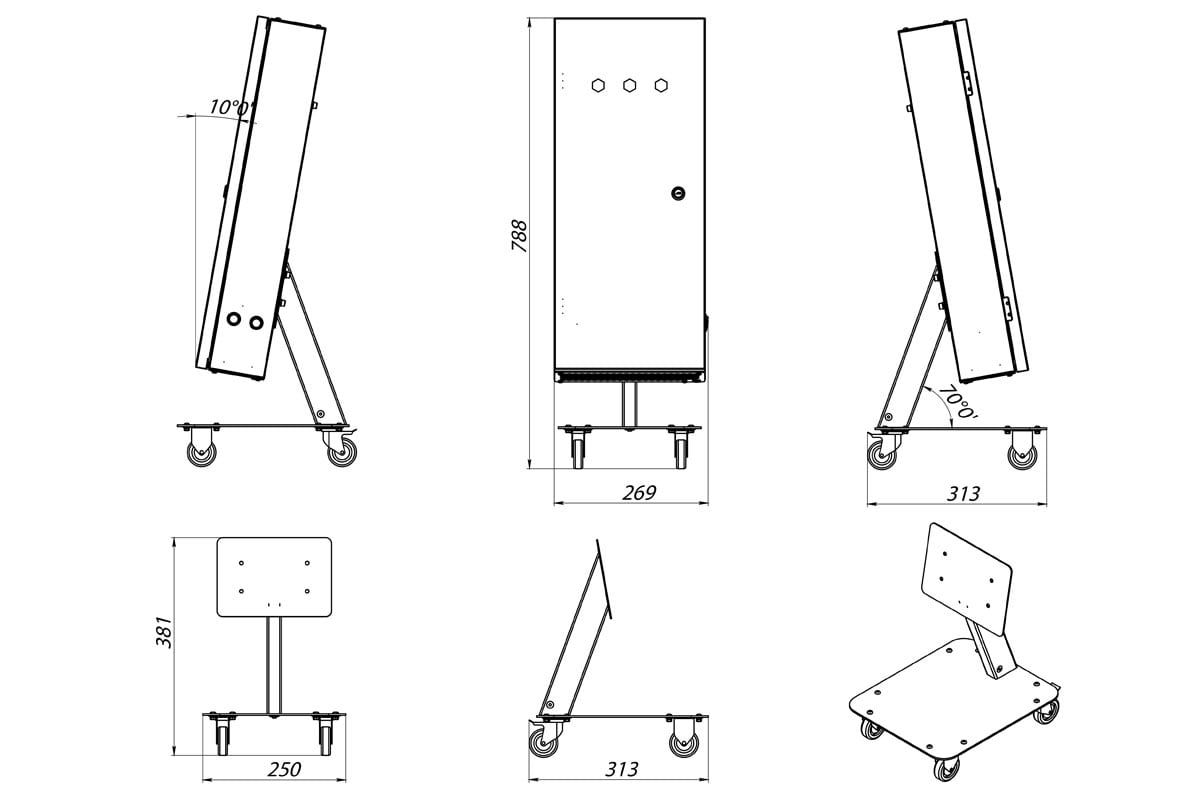 10°0'
788
269
70°0'
313
381
250
313