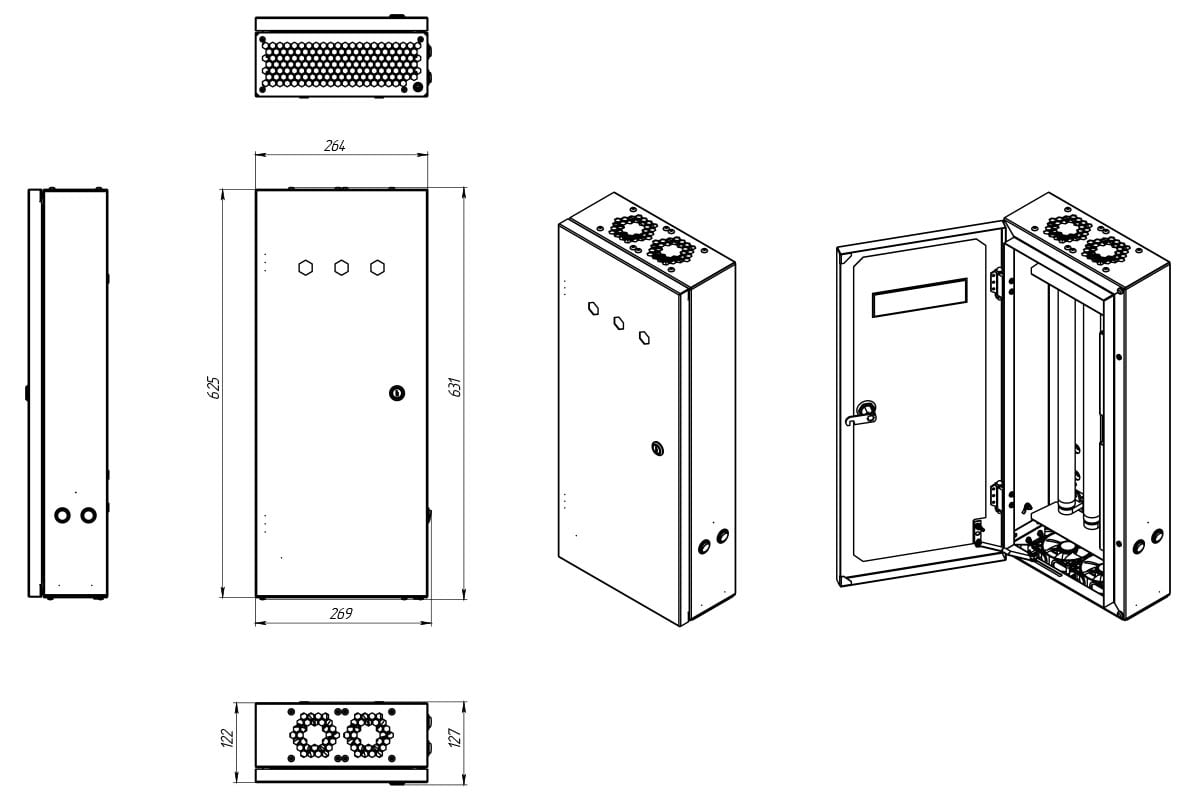 264

625

631

269

122

127