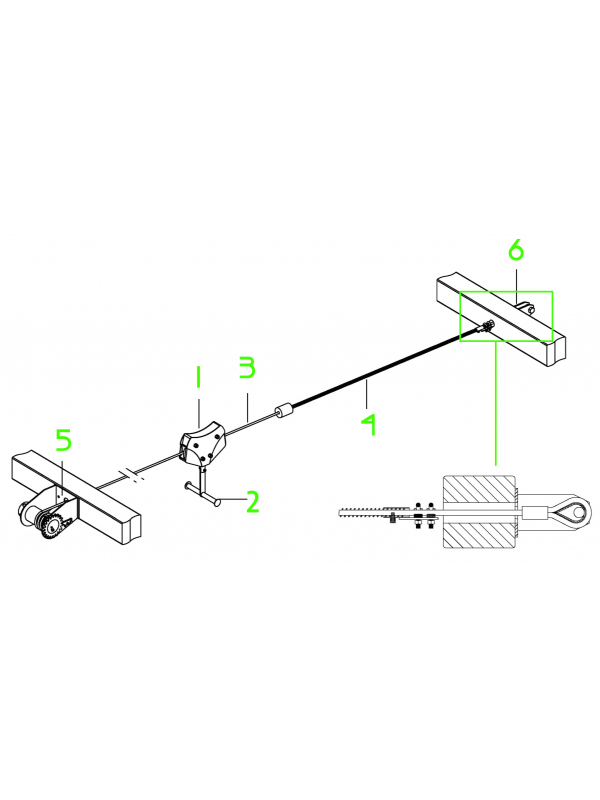 6
1
3
4
5
2