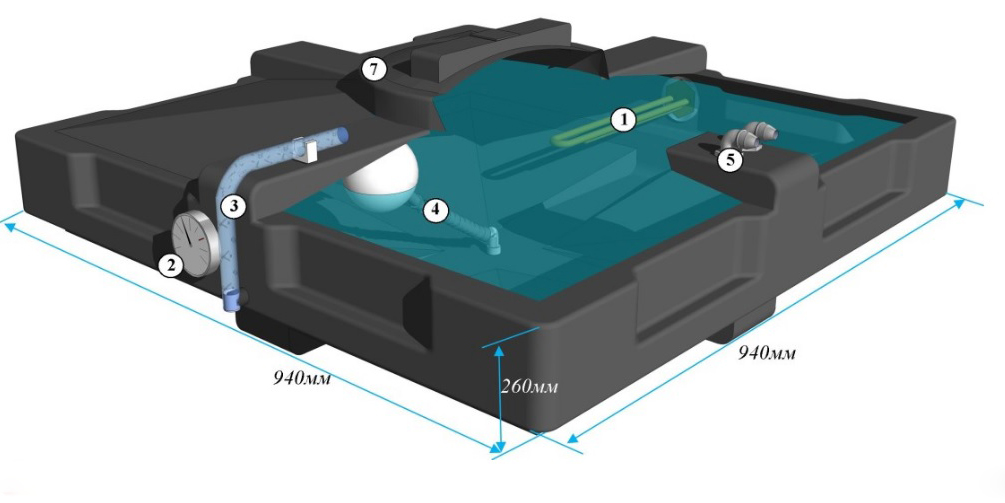 7
1
5
3
4
2
940мм
260мм
940мм